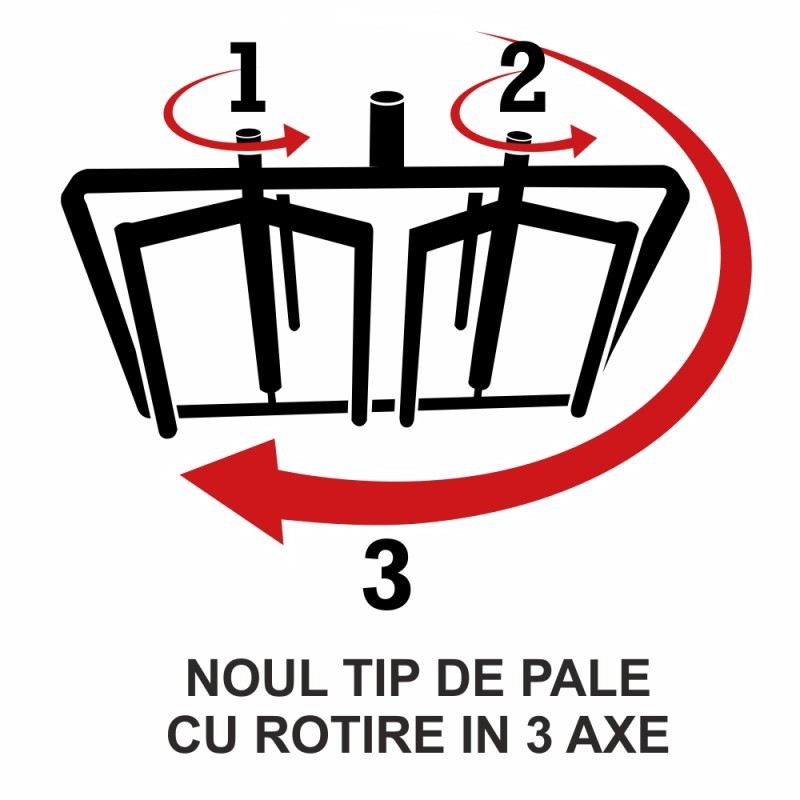 1
2
3
NOUL TIP DE PALE
CU ROTIRE IN 3 AXE