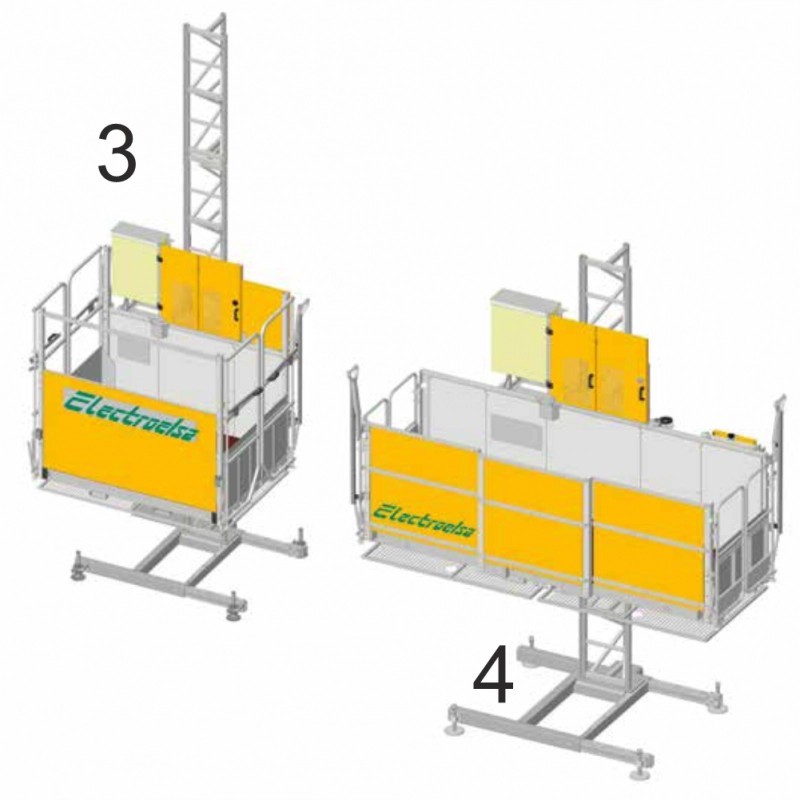 3

Electroelsa

Electroelsa

4