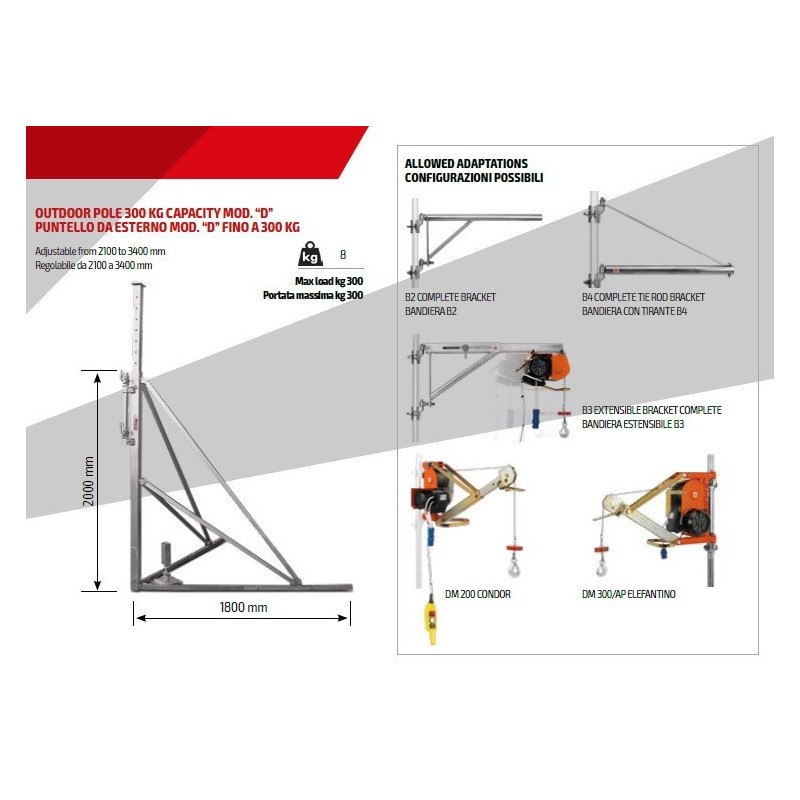 OUTDOOR POLE 300 KG CAPACITY MOD. "D"
PUNTELLO DA ESTERNO MOD. "D" FINO A 300 KG

Adjustable from 2100 to 3400 mm
Regolabile da 2100 a 3400 mm

kg 8

Max load kg 300
Portata massima kg 300

2000 mm

1800 mm

ALLOWED ADAPTATIONS
CONFIGURAZIONI POSSIBILI

B2 COMPLETE BRACKET
BANDIERA B2

B4 COMPLETE TIE ROD BRACKET
BANDIERA CON TIRANTE B4

B3 EXTENSIBLE BRACKET COMPLETE
BANDIERA ESTENSIBILE B3

DM 200 CONDOR

DM 300/AP ELEFANTINO