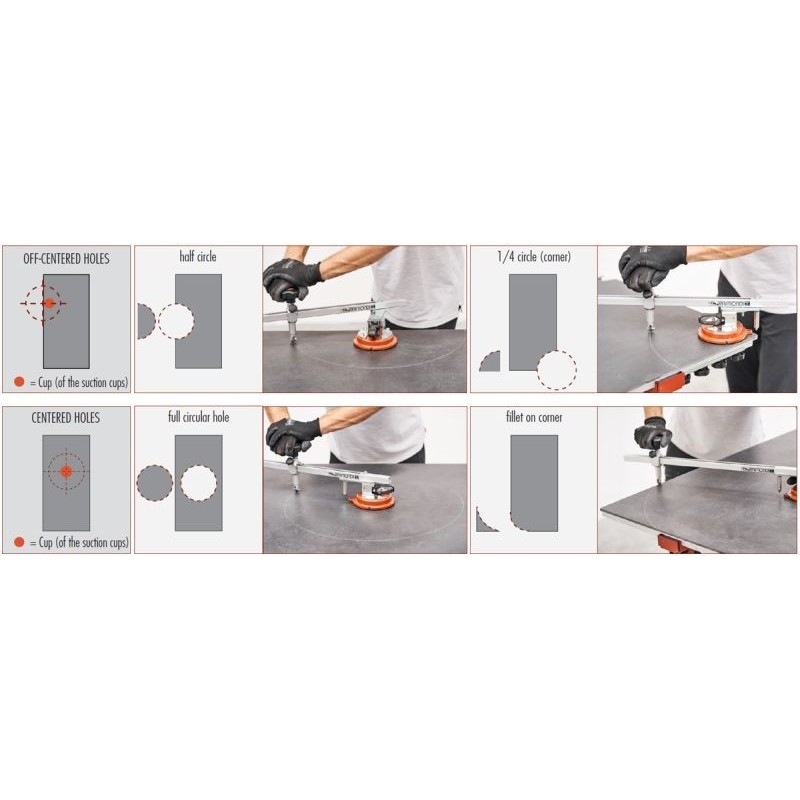 OFF-CENTERED HOLES

= Cup (of the suction cups)

half circle

1/4 circle (corner)

CENTERED HOLES

= Cup (of the suction cups)

full circular hole

fillet on corner