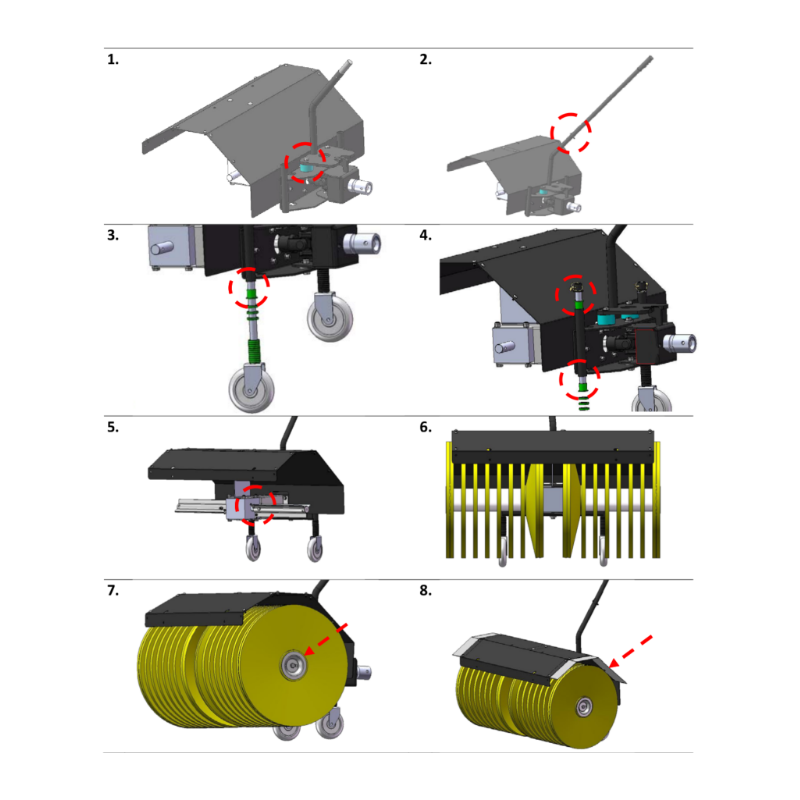 1.

2.

3.

4.

5.

6.

7.

8.